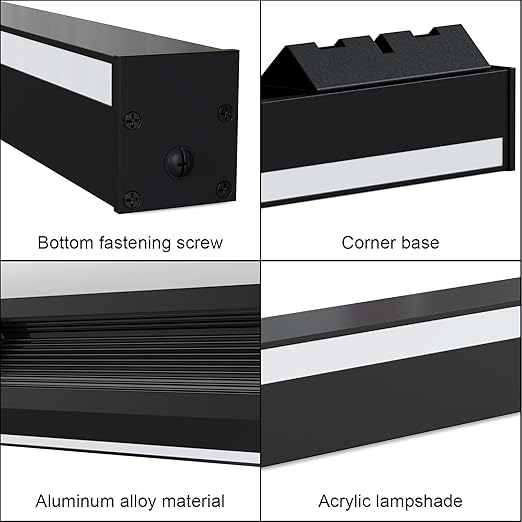 Bottom fastening screw

Corner base

Aluminum alloy material

Acrylic lampshade